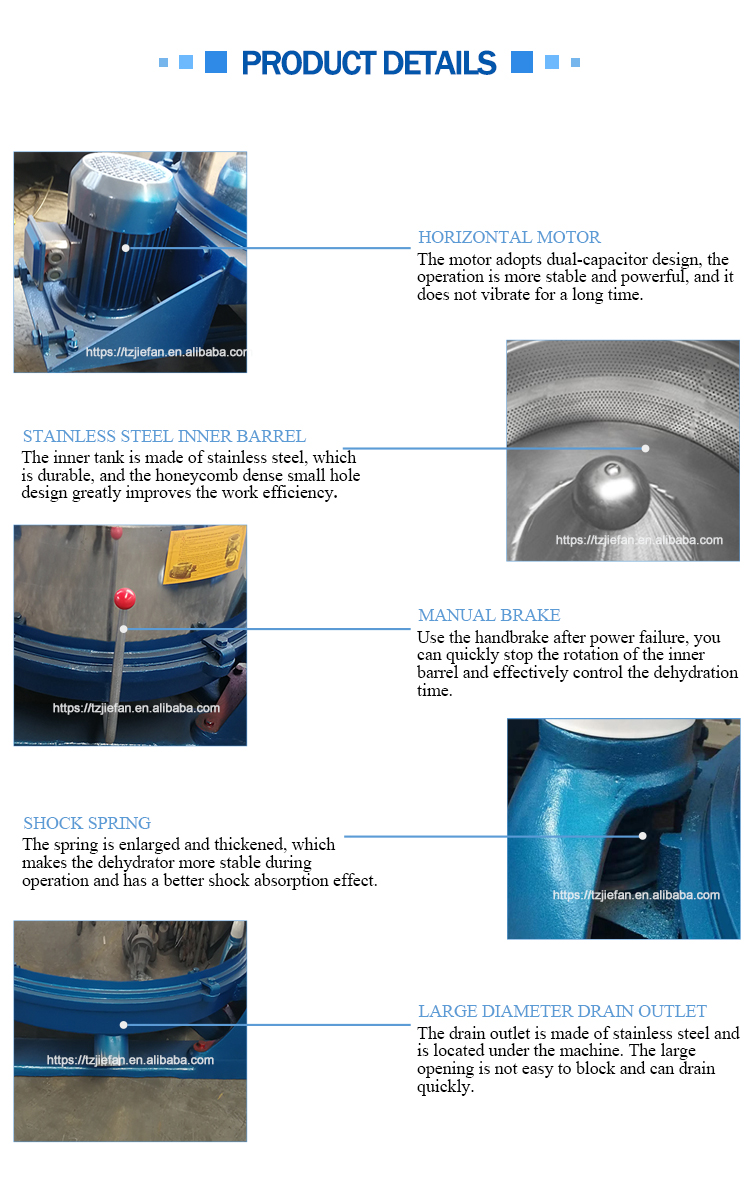 PRODUCT DETAILS

https://tzjiefan.en.alibaba.com

HORIZONTAL MOTOR
The motor adopts dual-capacitor design, the operation is more stable and powerful, and it does not vibrate for a long time.

STAINLESS STEEL INNER BARREL
The inner tank is made of stainless steel, which is durable, and the honeycomb dense small hole design greatly improves the work efficiency.

https://tzjiefan.en.alibaba.com

https://tzjiefan.en.alibaba.com

MANUAL BRAKE
Use the handbrake after power failure, you can quickly stop the rotation of the inner barrel and effectively control the dehydration time.

SHOCK SPRING
The spring is enlarged and thickened, which makes the dehydrator more stable during operation and has a better shock absorption effect.

https://tzjiefan.en.alibaba.com

https://tzjiefan.en.alibaba.com

LARGE DIAMETER DRAIN OUTLET
The drain outlet is made of stainless steel and is located under the machine. The large opening is not easy to block and can drain quickly.